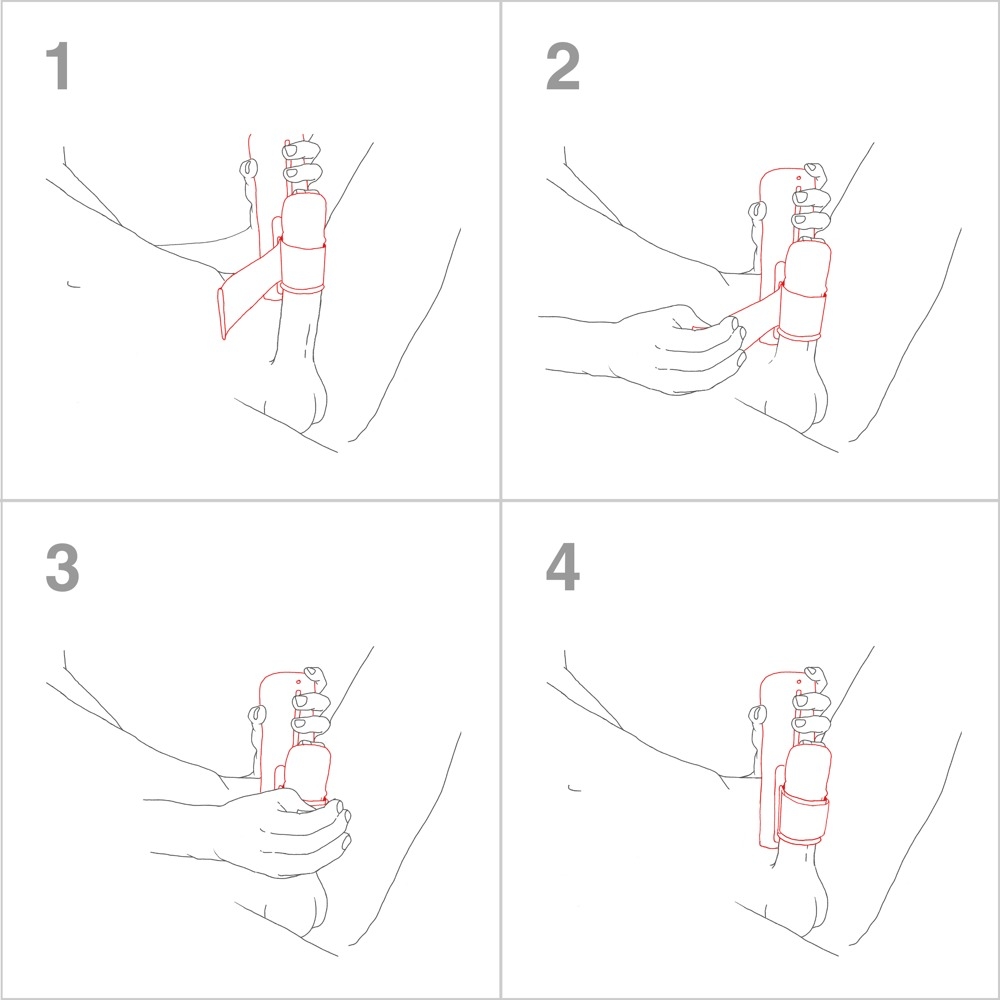 1

2

3

4